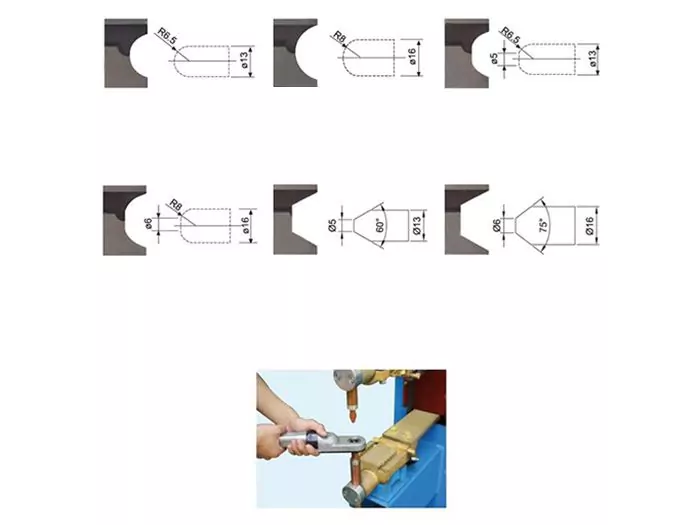 R6.5
ø13

R8
ø16

R6.5
ø5
ø13

R8
ø6
ø16

Ø5
60°
Ø13

Ø6
75°
Ø16